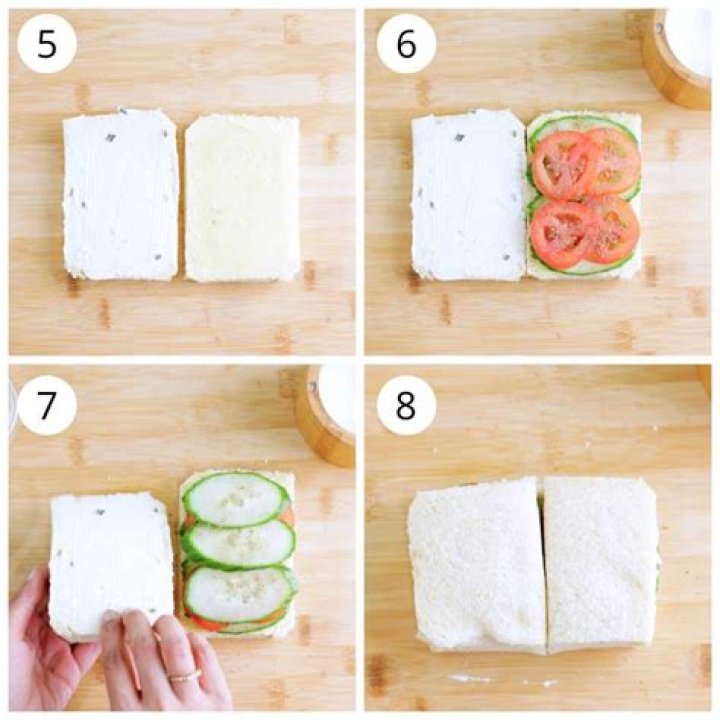 5

6

7

8